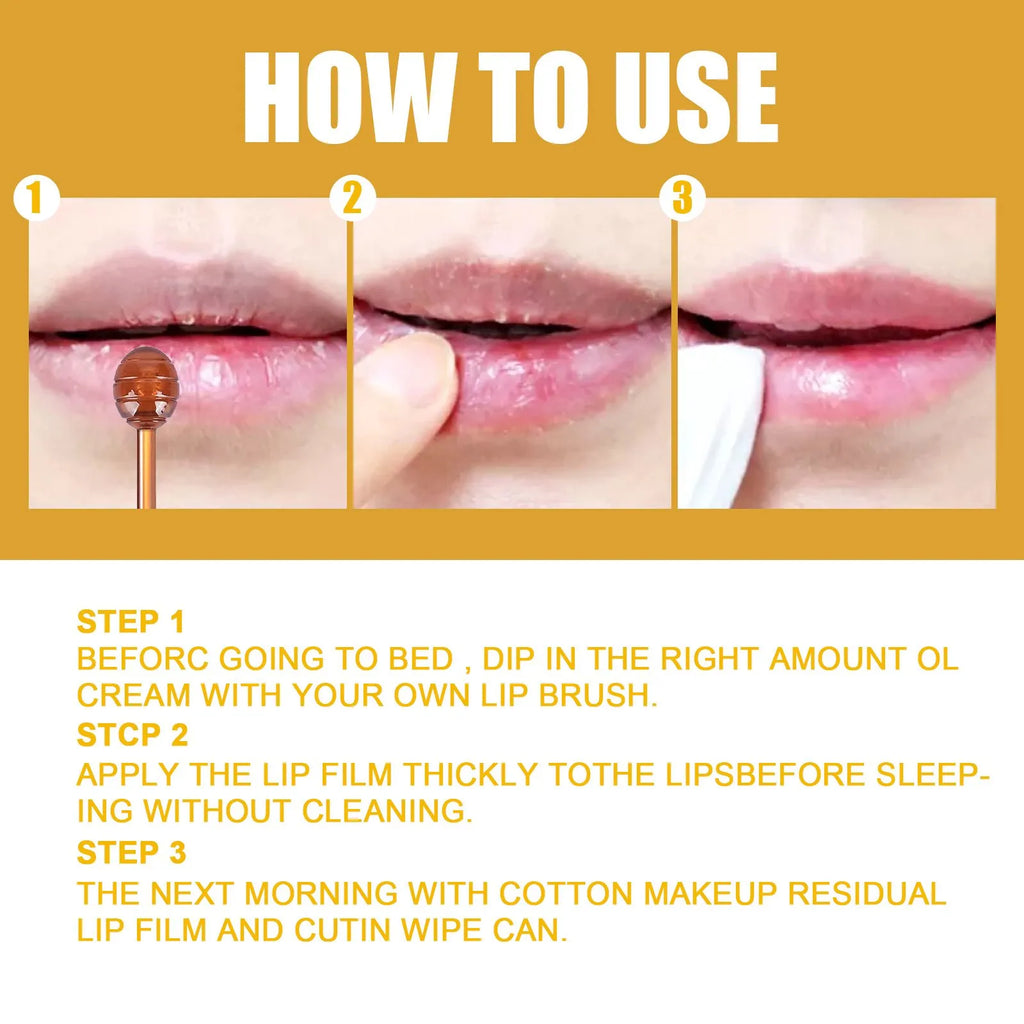 HOW TO USE

1

2

3

STEP 1
BEFORC GOING TO BED , DIP IN THE RIGHT AMOUNT OL CREAM WITH YOUR OWN LIP BRUSH.

STCP 2
APPLY THE LIP FILM THICKLY TOTHE LIPSBEFORE SLEEPING WITHOUT CLEANING.

STEP 3
THE NEXT MORNING WITH COTTON MAKEUP RESIDUAL LIP FILM AND CUTIN WIPE CAN.